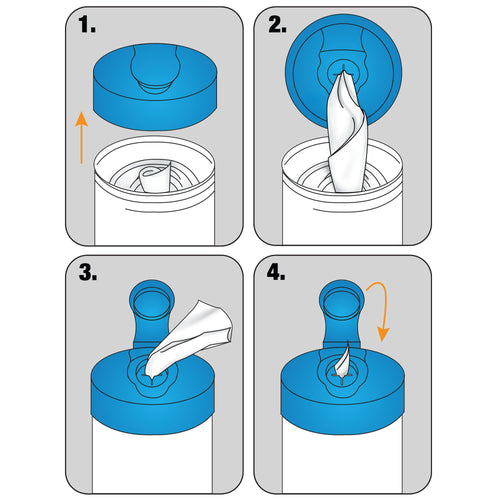 1.

2.

3.

4.